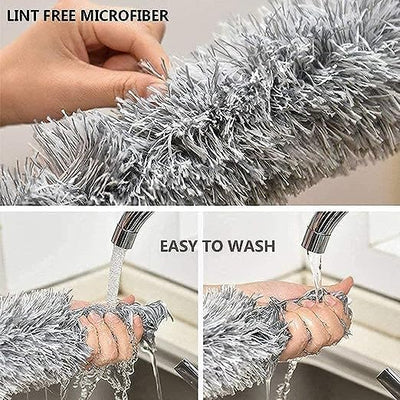 LINT FREE MICROFIBER

EASY TO WASH